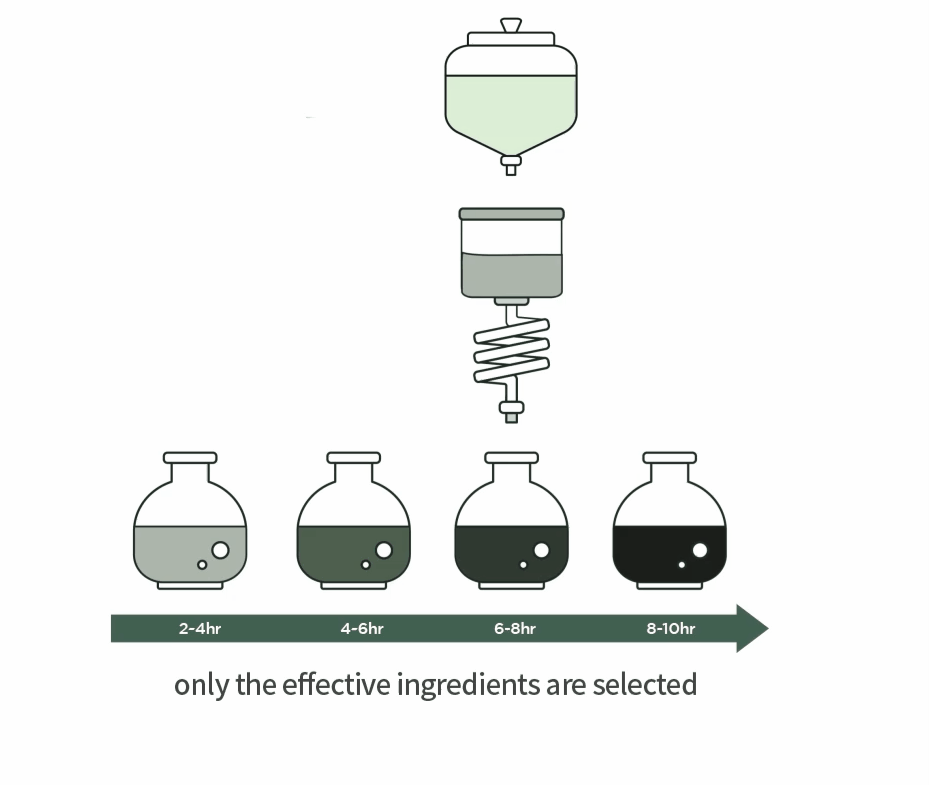 2-4hr
4-6hr
6-8hr
8-10hr

only the effective ingredients are selected